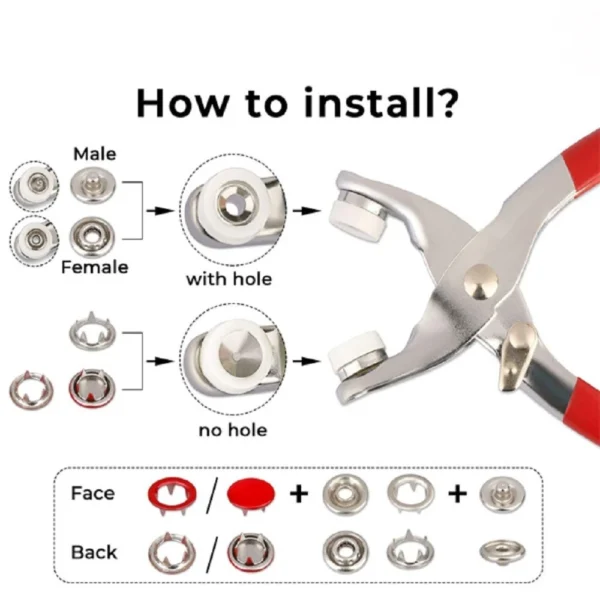 How to install?

Male

Female

with hole

no hole

Face / + +

Back /