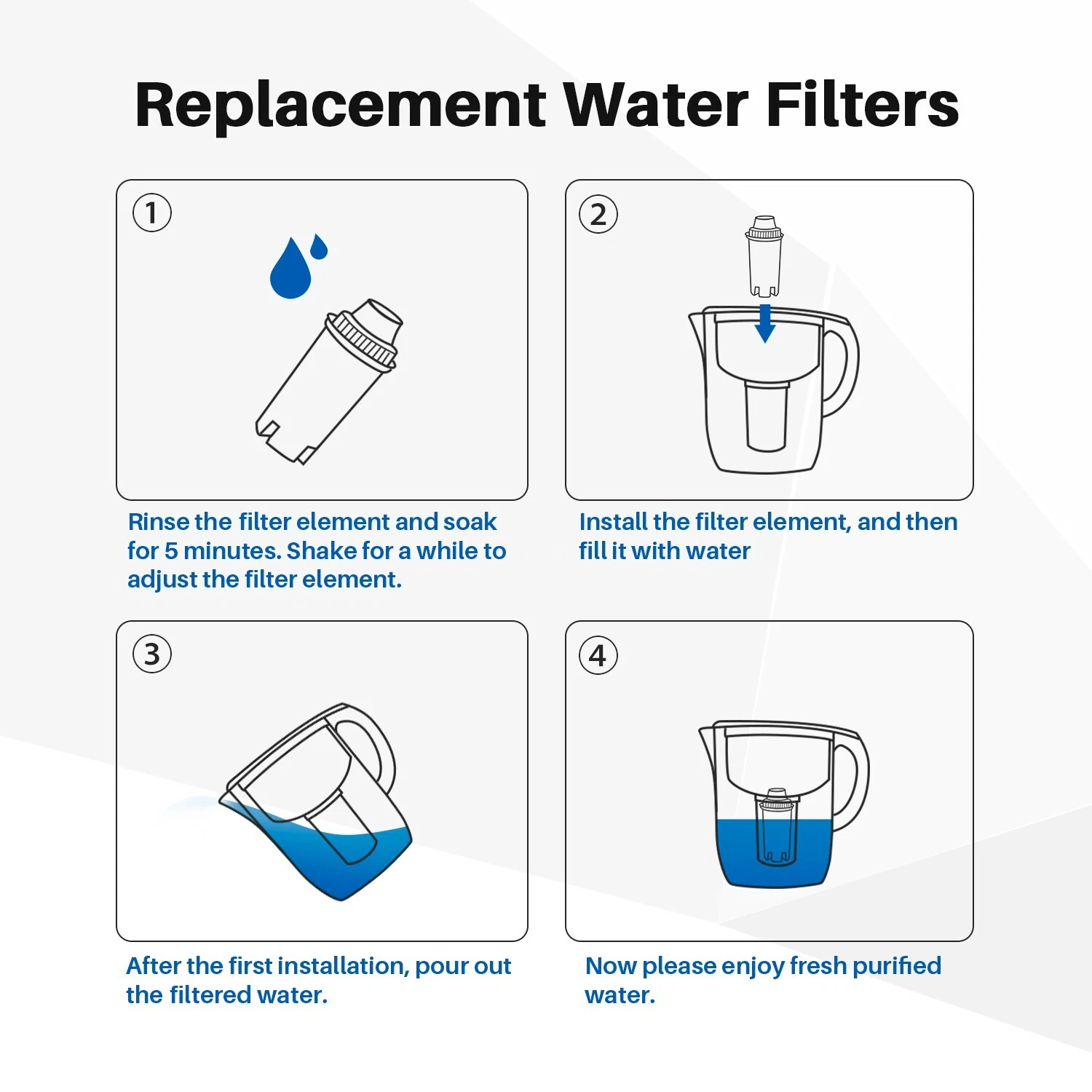 Replacement Water Filters

①

Rinse the filter element and soak for 5 minutes. Shake for a while to adjust the filter element.

②

Install the filter element, and then fill it with water

③

After the first installation, pour out the filtered water.

④

Now please enjoy fresh purified water.