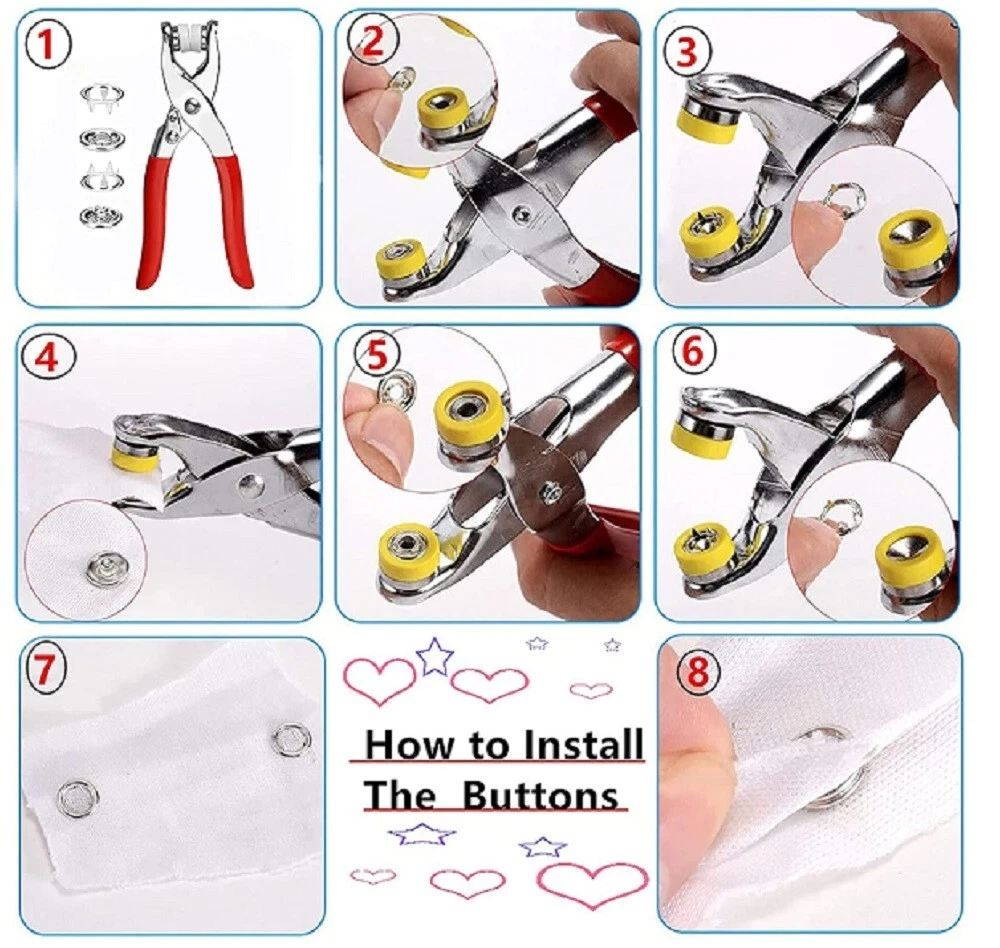 1

2

3

4

5

6

7

How to Install
The Buttons

8